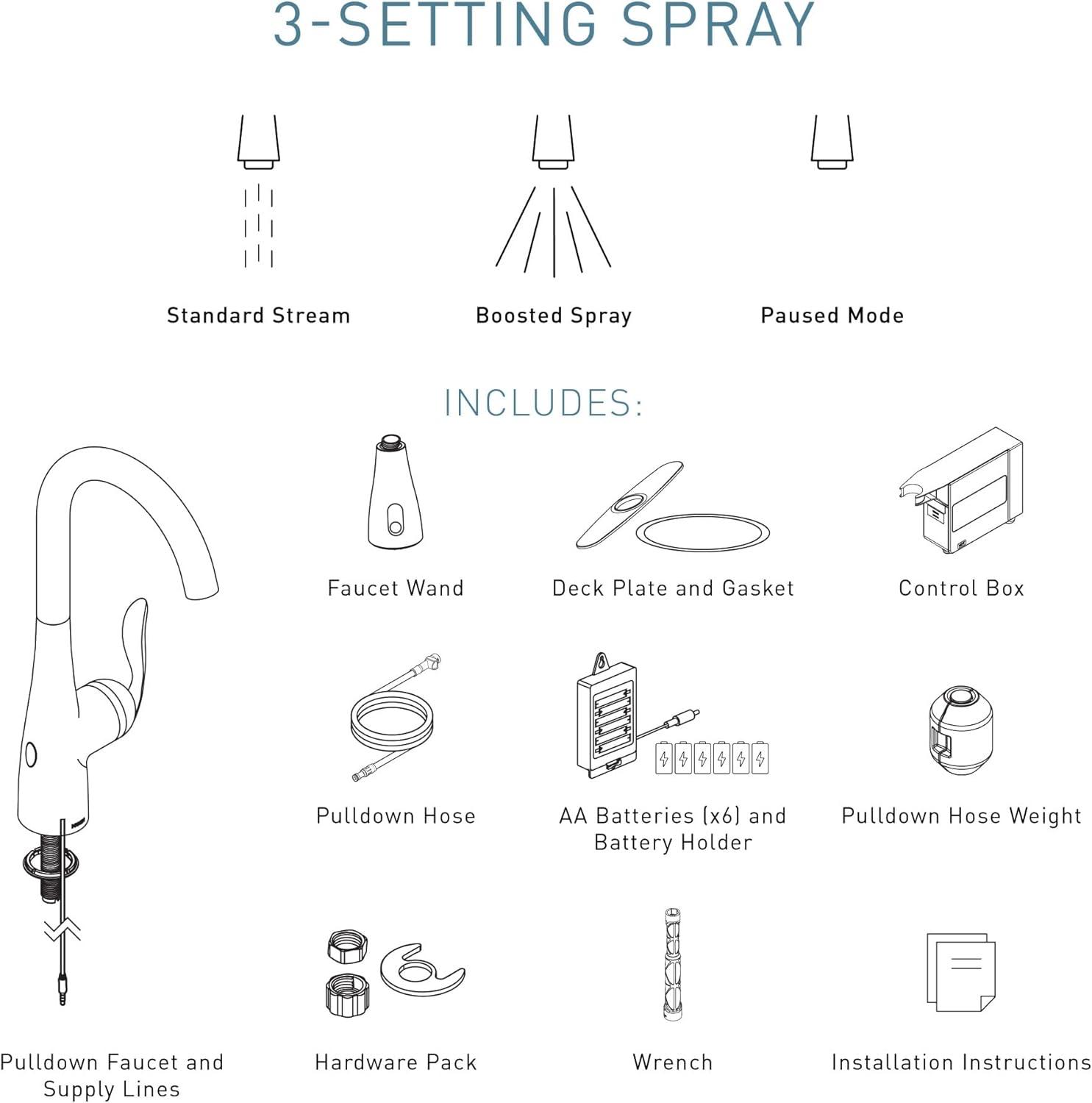 3-SETTING SPRAY

Standard Stream

Boosted Spray

Paused Mode

INCLUDES:

Faucet Wand

Deck Plate and Gasket

Control Box

Pulldown Hose

AA Batteries (x6) and Battery Holder

Pulldown Hose Weight

Pulldown Faucet and Supply Lines

Hardware Pack

Wrench

Installation Instructions